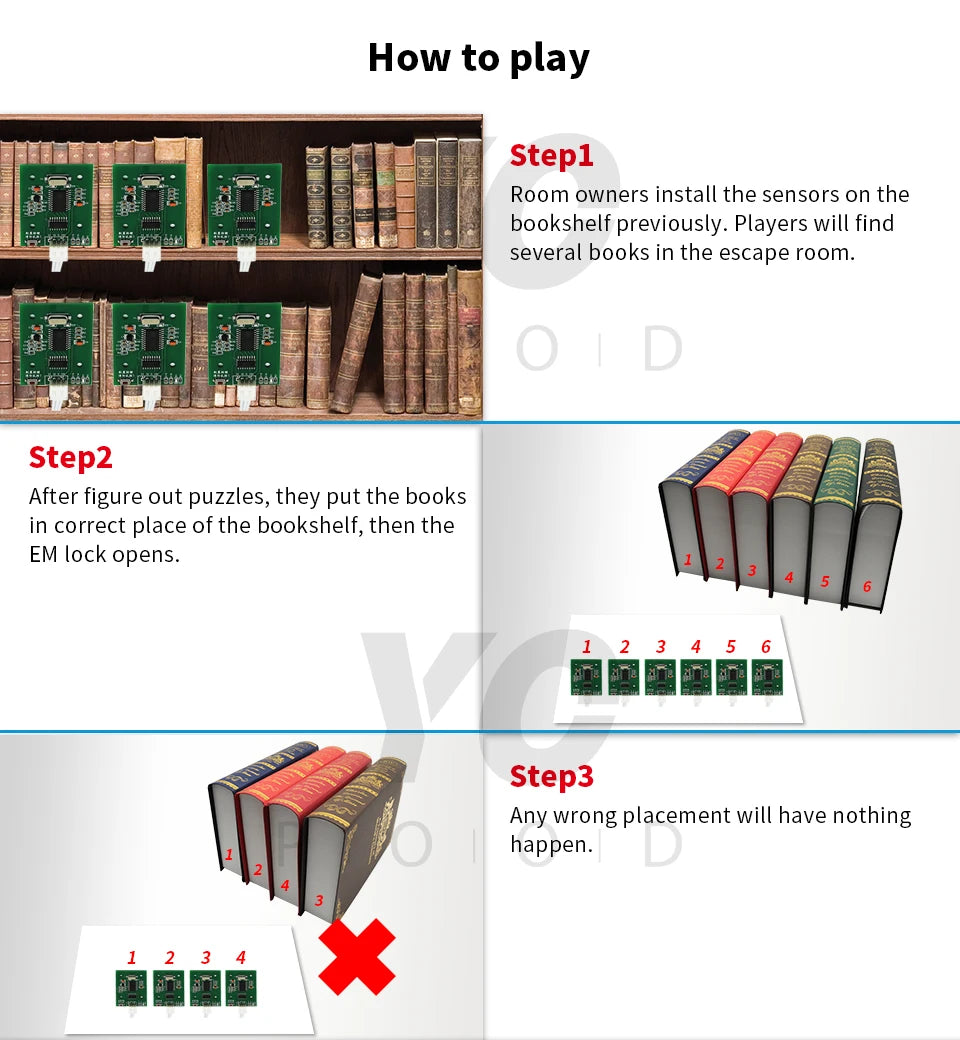 How to play

Step1
Room owners install the sensors on the bookshelf previously. Players will find several books in the escape room.

Step2
After figure out puzzles, they put the books in correct place of the bookshelf, then the EM lock opens.

1 2 3 4 5 6

1 2 3 4 5 6

Step3
Any wrong placement will have nothing happen.

1 2 4 3

1 2 3 4